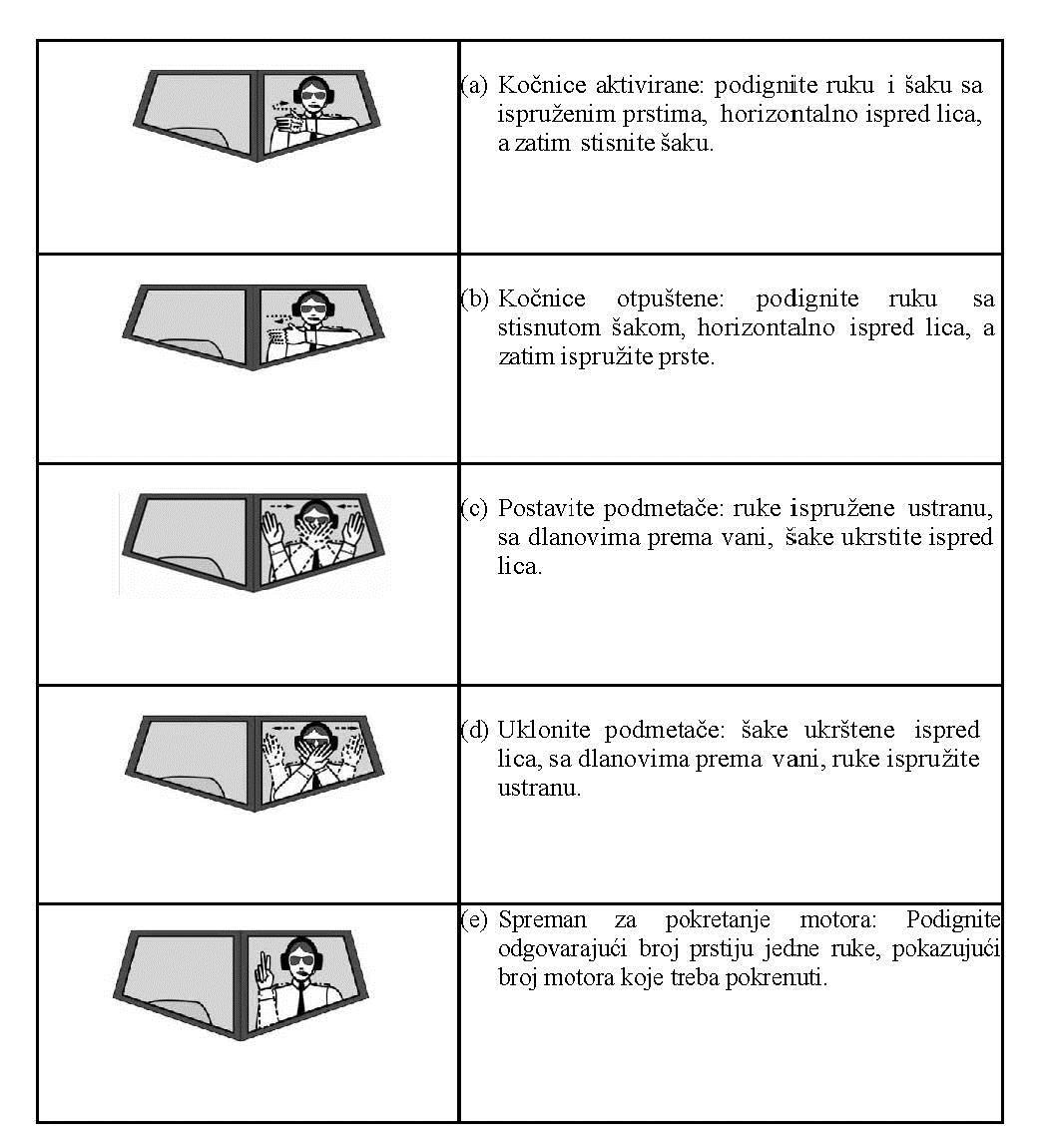 | | |
|---|---|
| | (a) Kočnice aktivirane: podignite ruku i šaku sa ispruženim prstima, horizontalno ispred lica, a zatim stisnite šaku. |
| | (b) Kočnice otpuštene: podignite ruku sa stisnutom šakom, horizontalno ispred lica, a zatim ispružite prste. |
| | (c) Postavite podmetače: ruke ispružene ustranu, sa dlanovima prema vani, šake ukrstite ispred lica. |
| | (d) Uklonite podmetače: šake ukrštene ispred lica, sa dlanovima prema vani, ruke ispružite ustranu. |
| | (e) Spreman za pokretanje motora: Podignite odgovarajući broj prstiju jedne ruke, pokazujući broj motora koje treba pokrenuti. |